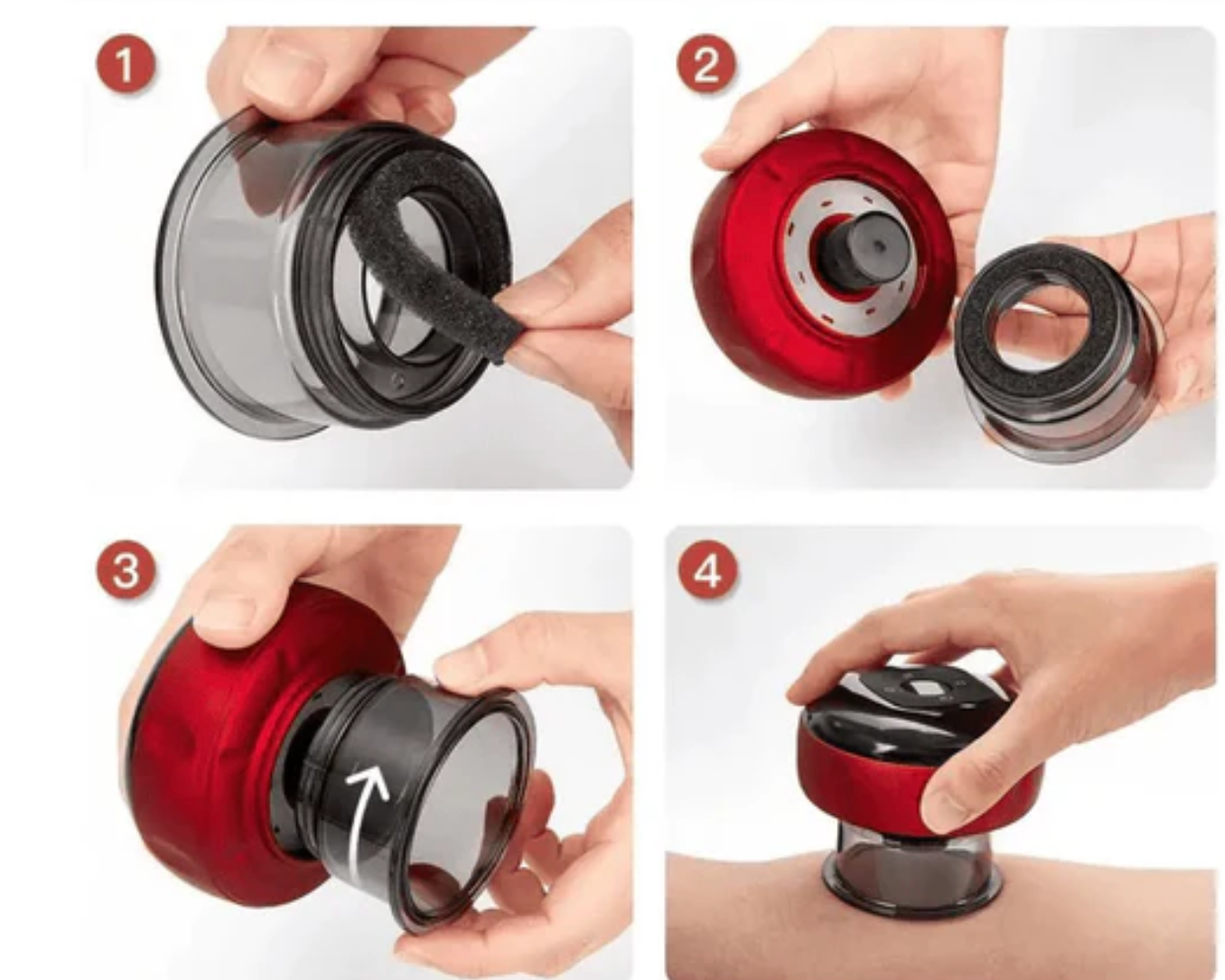 1

2

3

4